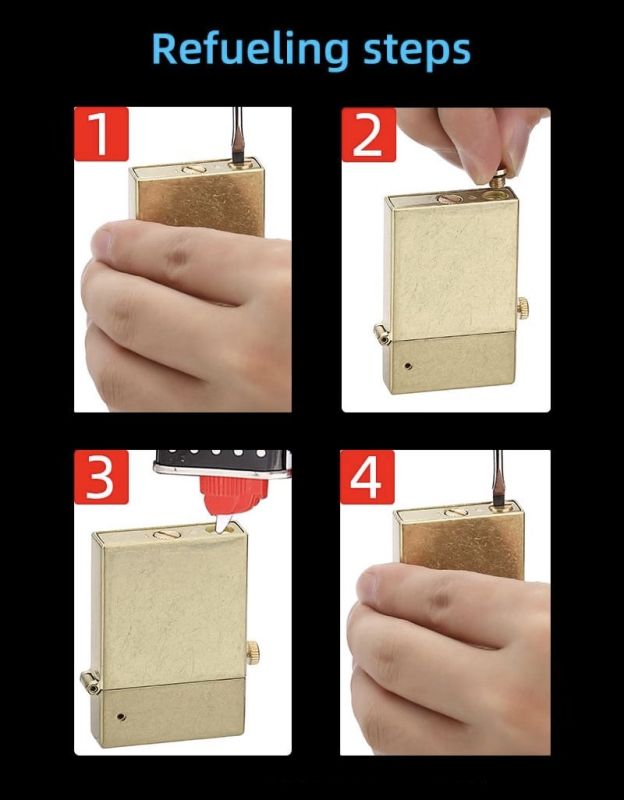 Refueling steps

1

2

3

4